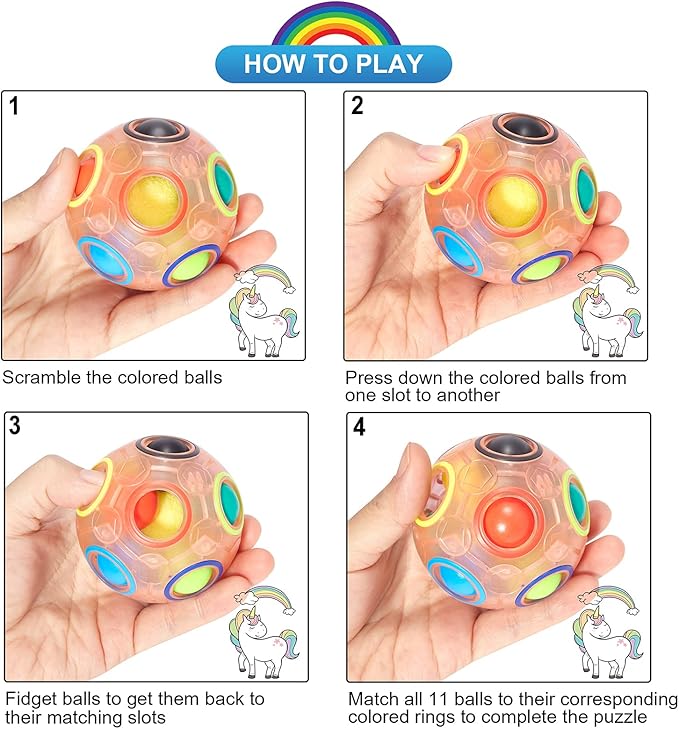 HOW TO PLAY

1

Scramble the colored balls

2

Press down the colored balls from one slot to another

3

Fidget balls to get them back to their matching slots

4

Match all 11 balls to their corresponding colored rings to complete the puzzle